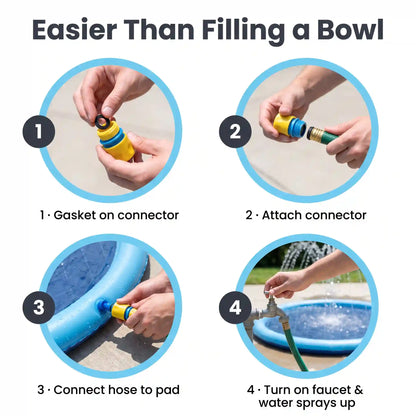 Easier Than Filling a Bowl

1

1 · Gasket on connector

2

2 · Attach connector

3

3 · Connect hose to pad

4

4 · Turn on faucet & water sprays up